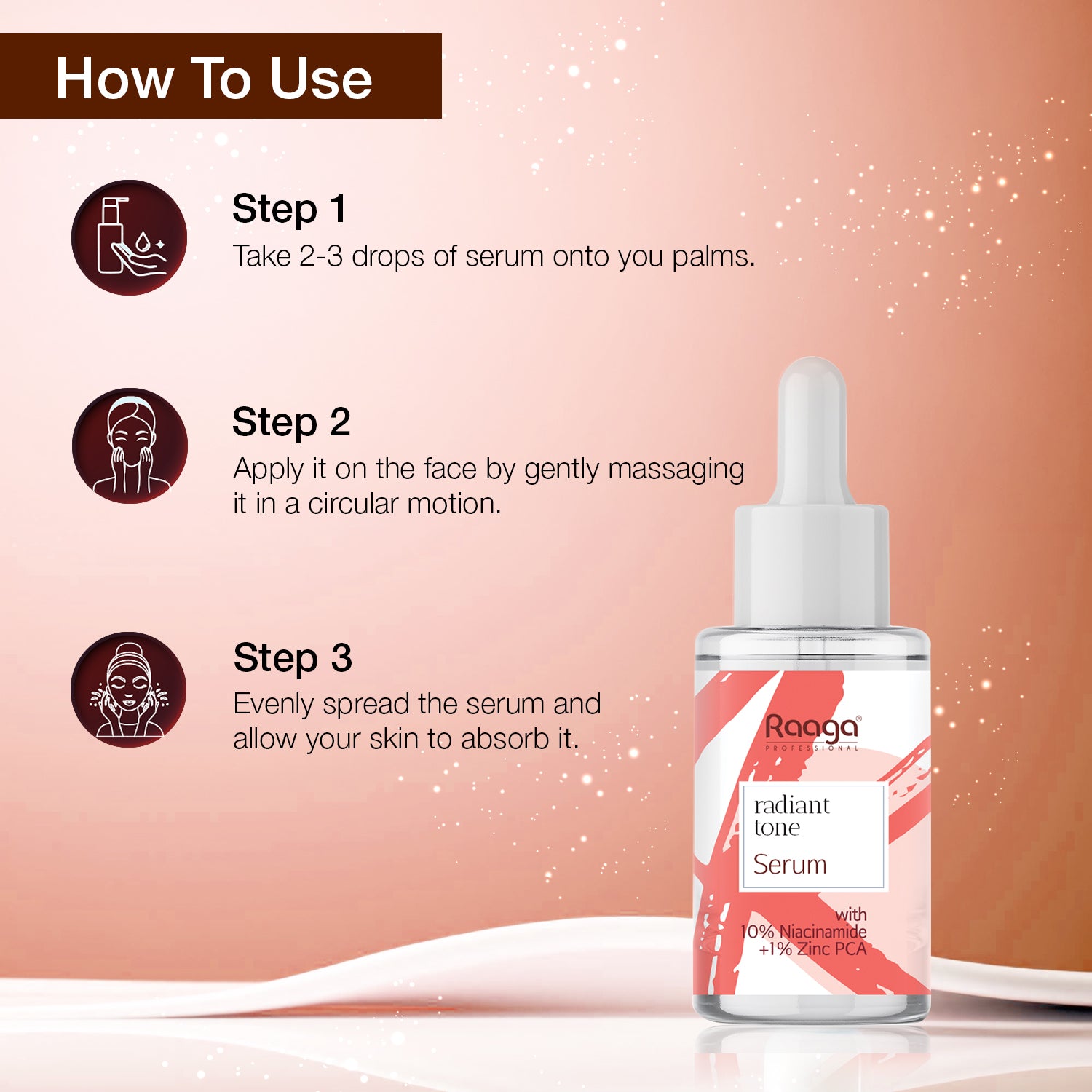 How To Use

Step 1
Take 2-3 drops of serum onto you palms.

Step 2
Apply it on the face by gently massaging it in a circular motion.

Step 3
Evenly spread the serum and allow your skin to absorb it.

Raaga®
PROFESSIONAL

radiant tone
Serum

with
10% Niacinamide
+1% Zinc PCA