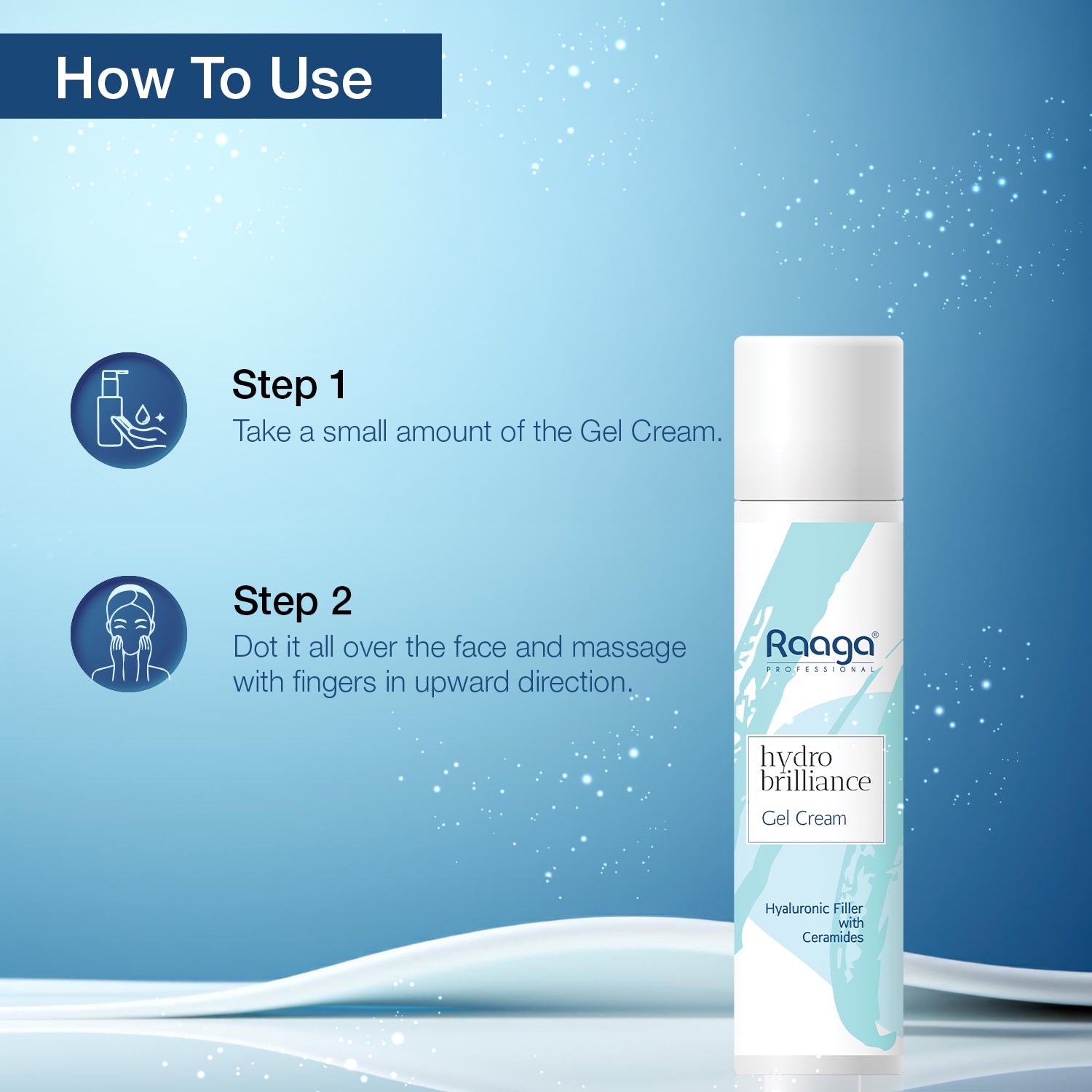 How To Use

Step 1
Take a small amount of the Gel Cream.

Step 2
Dot it all over the face and massage with fingers in upward direction.

Raaga®
PROFESSIONAL

hydro brilliance
Gel Cream

Hyaluronic Filler with Ceramides