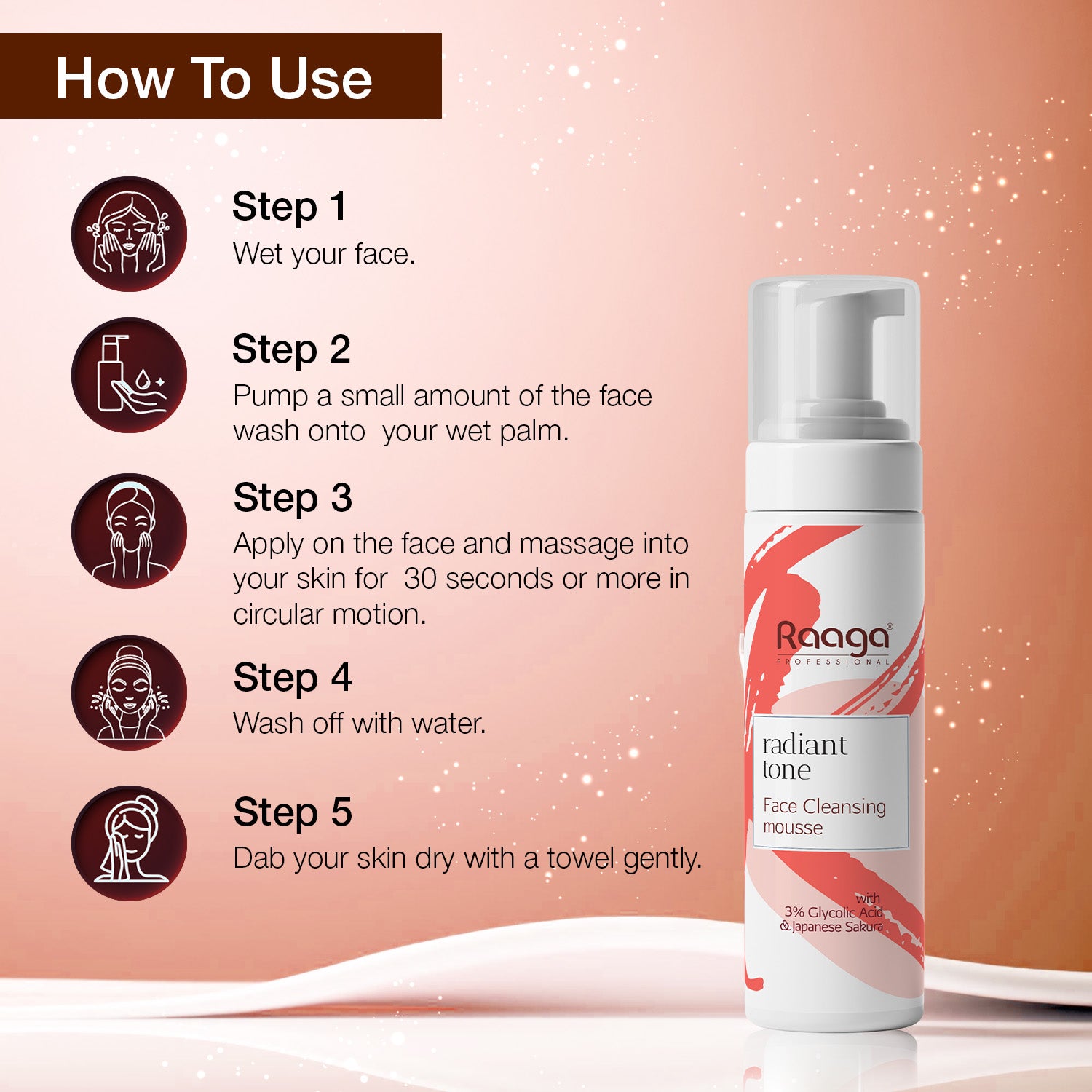 How To Use

Step 1
Wet your face.

Step 2
Pump a small amount of the face wash onto your wet palm.

Step 3
Apply on the face and massage into your skin for 30 seconds or more in circular motion.

Step 4
Wash off with water.

Step 5
Dab your skin dry with a towel gently.

Raaga®
PROFESSIONAL

radiant tone

Face Cleansing mousse

with
3% Glycolic Acid
& Japanese Sakura